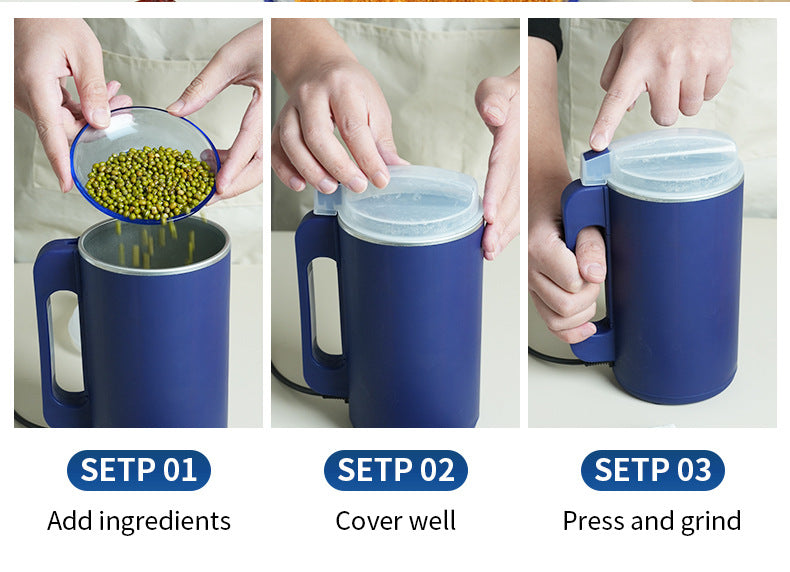 SETP 01
Add ingredients

SETP 02
Cover well

SETP 03
Press and grind