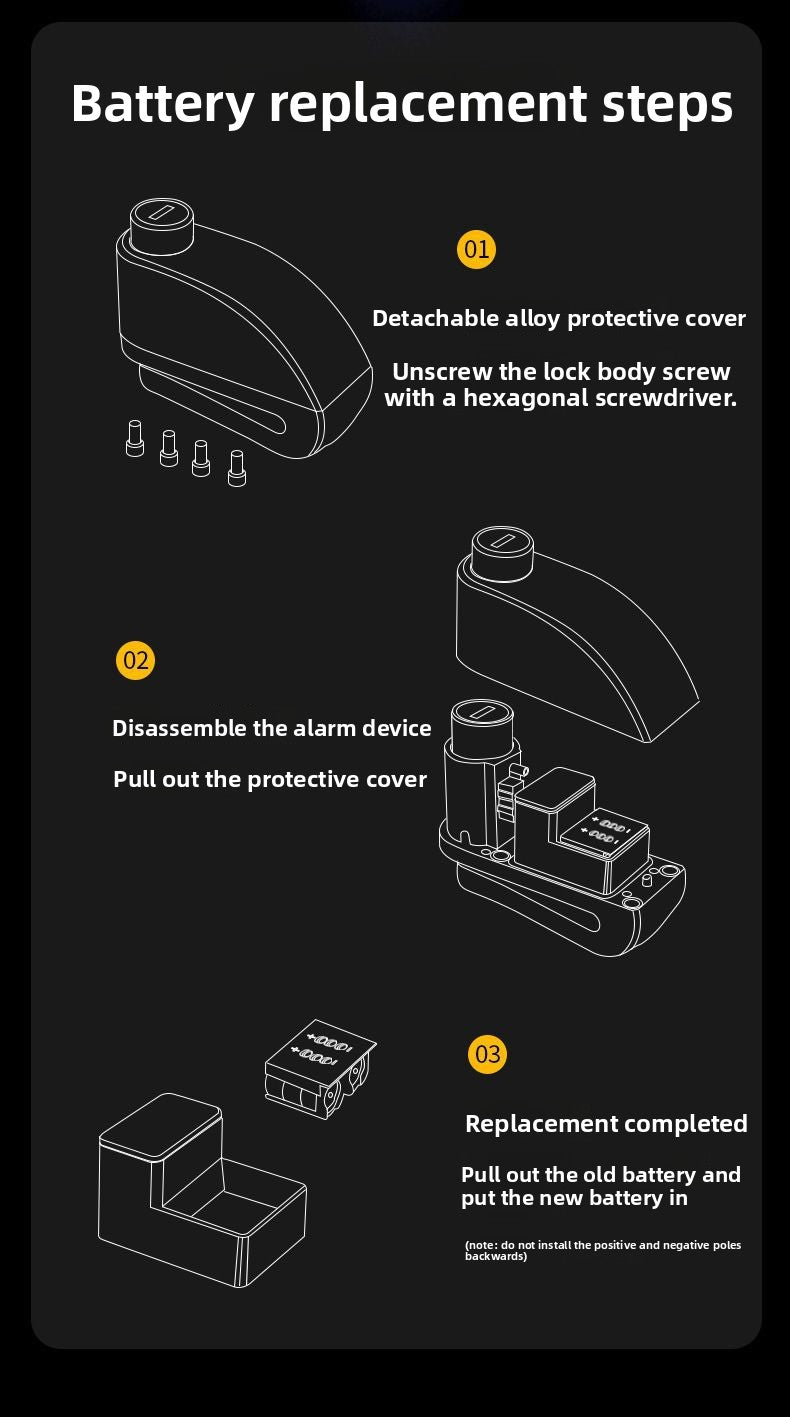 Battery replacement steps

01

Detachable alloy protective cover

Unscrew the lock body screw with a hexagonal screwdriver.

02

Disassemble the alarm device

Pull out the protective cover

03

Replacement completed

Pull out the old battery and put the new battery in

(note: do not install the positive and negative poles backwards)