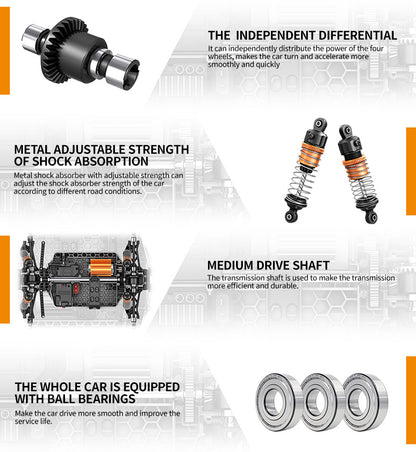 THE INDEPENDENT DIFFERENTIAL
It can independently distribute the power of the four wheels, makes the car turn and accelerate more smoothly and quickly

METAL ADJUSTABLE STRENGTH OF SHOCK ABSORPTION
Metal shock absorber with adjustable strength can adjust the shock absorber strength of the car according to different road conditions.

MEDIUM DRIVE SHAFT
The transmission shaft is used to make the transmission more efficient and durable.

THE WHOLE CAR IS EQUIPPED WITH BALL BEARINGS
Make the car drive more smooth and improve the service life.