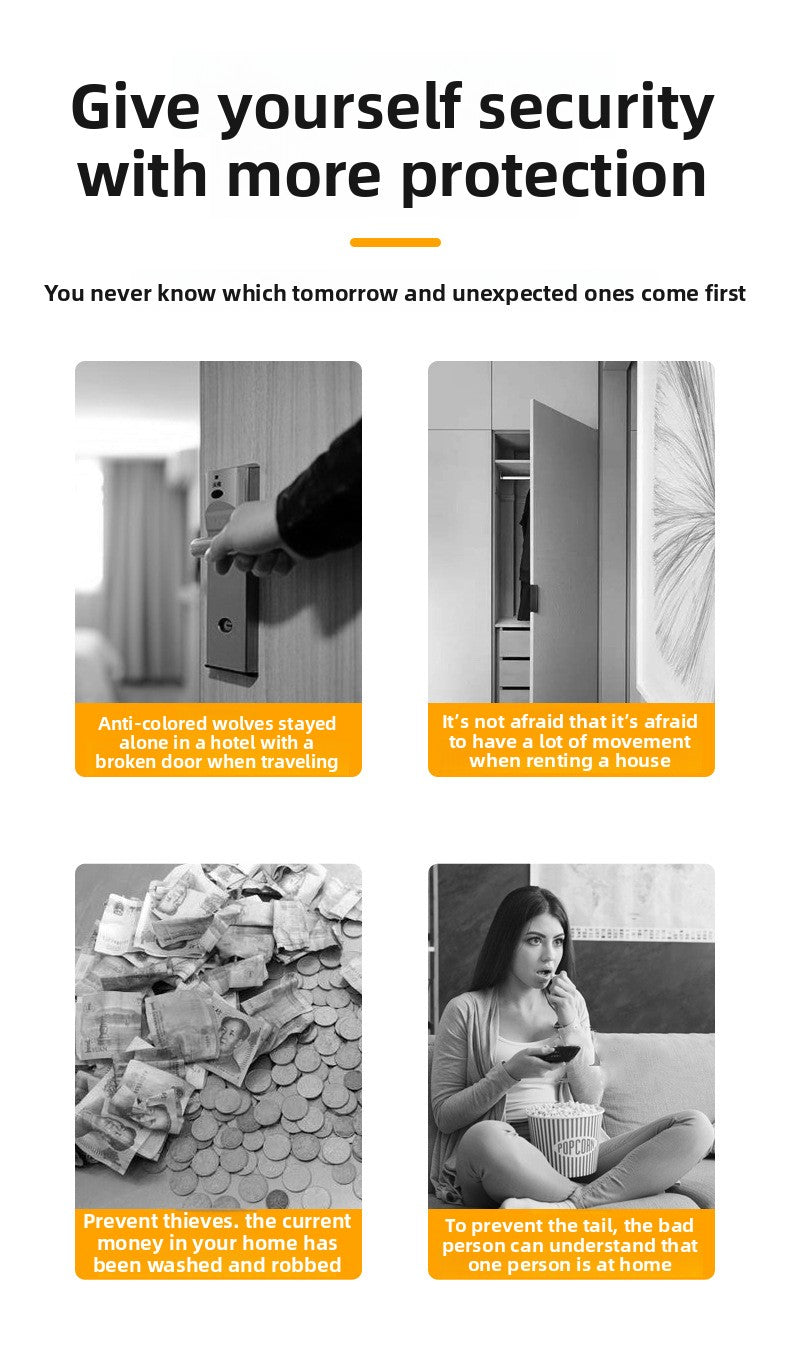 Give yourself security with more protection

You never know which tomorrow and unexpected ones come first

Anti-colored wolves stayed alone in a hotel with a broken door when traveling

It's not afraid that it's afraid to have a lot of movement when renting a house

Prevent thieves. the current money in your home has been washed and robbed

POPCORN

To prevent the tail, the bad person can understand that one person is at home