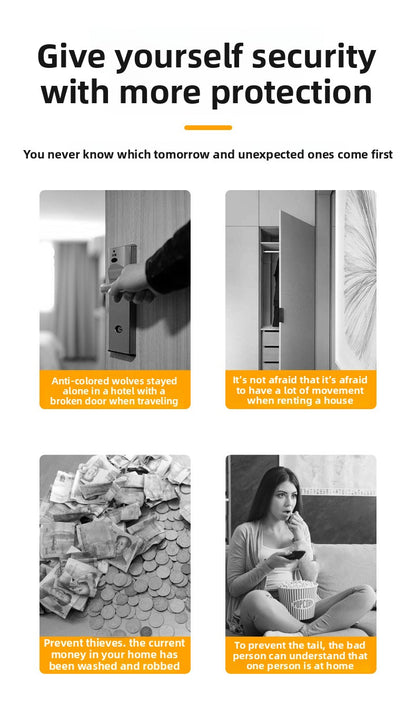 Give yourself security with more protection

You never know which tomorrow and unexpected ones come first

Anti-colored wolves stayed alone in a hotel with a broken door when traveling

It's not afraid that it's afraid to have a lot of movement when renting a house

Prevent thieves. the current money in your home has been washed and robbed

To prevent the tail, the bad person can understand that one person is at home