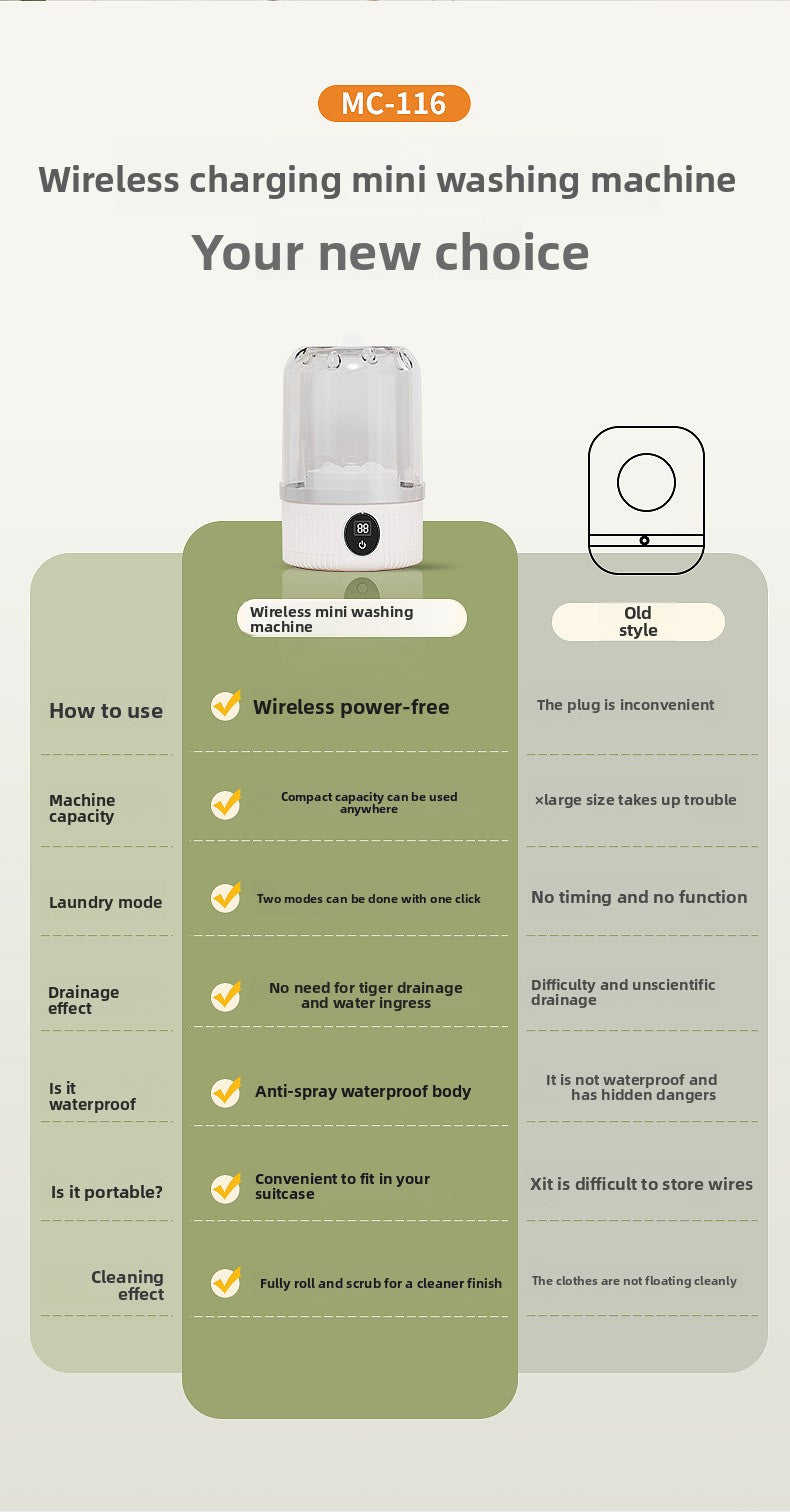 MC-116

Wireless charging mini washing machine

Your new choice

88

| | Wireless mini washing machine | Old style |
|---|---|---|
| How to use | Wireless power-free | The plug is inconvenient |
| Machine capacity | Compact capacity can be used anywhere | ×large size takes up trouble |
| Laundry mode | Two modes can be done with one click | No timing and no function |
| Drainage effect | No need for tiger drainage and water ingress | Difficulty and unscientific drainage |
| Is it waterproof | Anti-spray waterproof body | It is not waterproof and has hidden dangers |
| Is it portable? | Convenient to fit in your suitcase | Xit is difficult to store wires |
| Cleaning effect | Fully roll and scrub for a cleaner finish | The clothes are not floating cleanly |