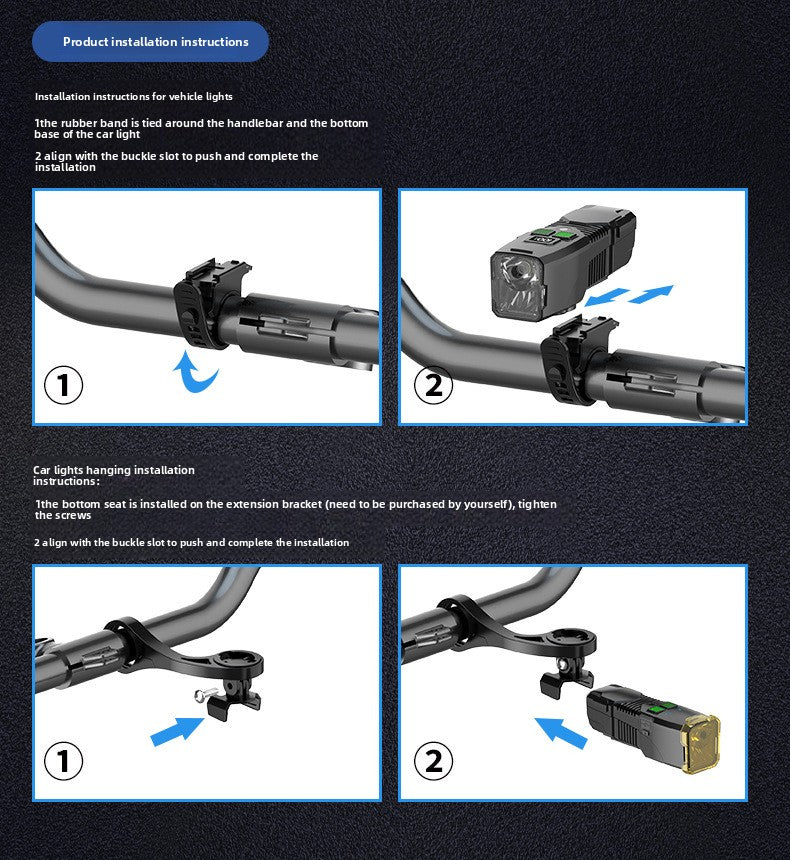 Product installation instructions

Installation instructions for vehicle lights

1the rubber band is tied around the handlebar and the bottom base of the car light

2 align with the buckle slot to push and complete the installation

①

②

Car lights hanging installation instructions:

1the bottom seat is installed on the extension bracket (need to be purchased by yourself), tighten the screws

2 align with the buckle slot to push and complete the installation

①

②