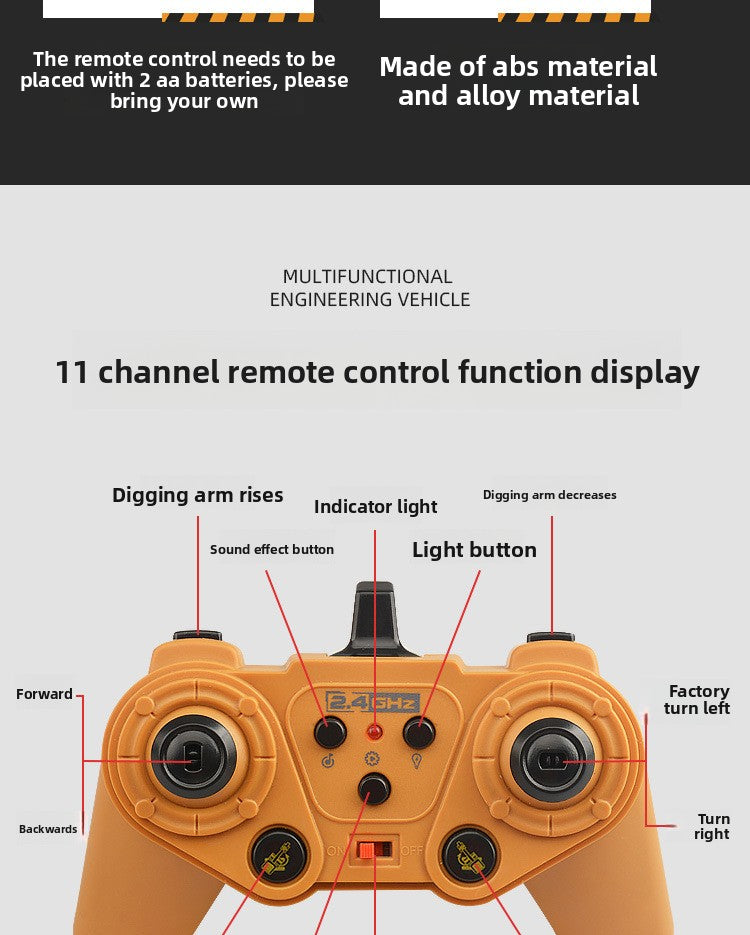 The remote control needs to be placed with 2 aa batteries, please bring your own

Made of abs material and alloy material

MULTIFUNCTIONAL
ENGINEERING VEHICLE

11 channel remote control function display

Digging arm rises

Indicator light

Digging arm decreases

Sound effect button

Light button

Forward

Factory turn left

2.4GHz

Backwards

Turn right

ON

OFF